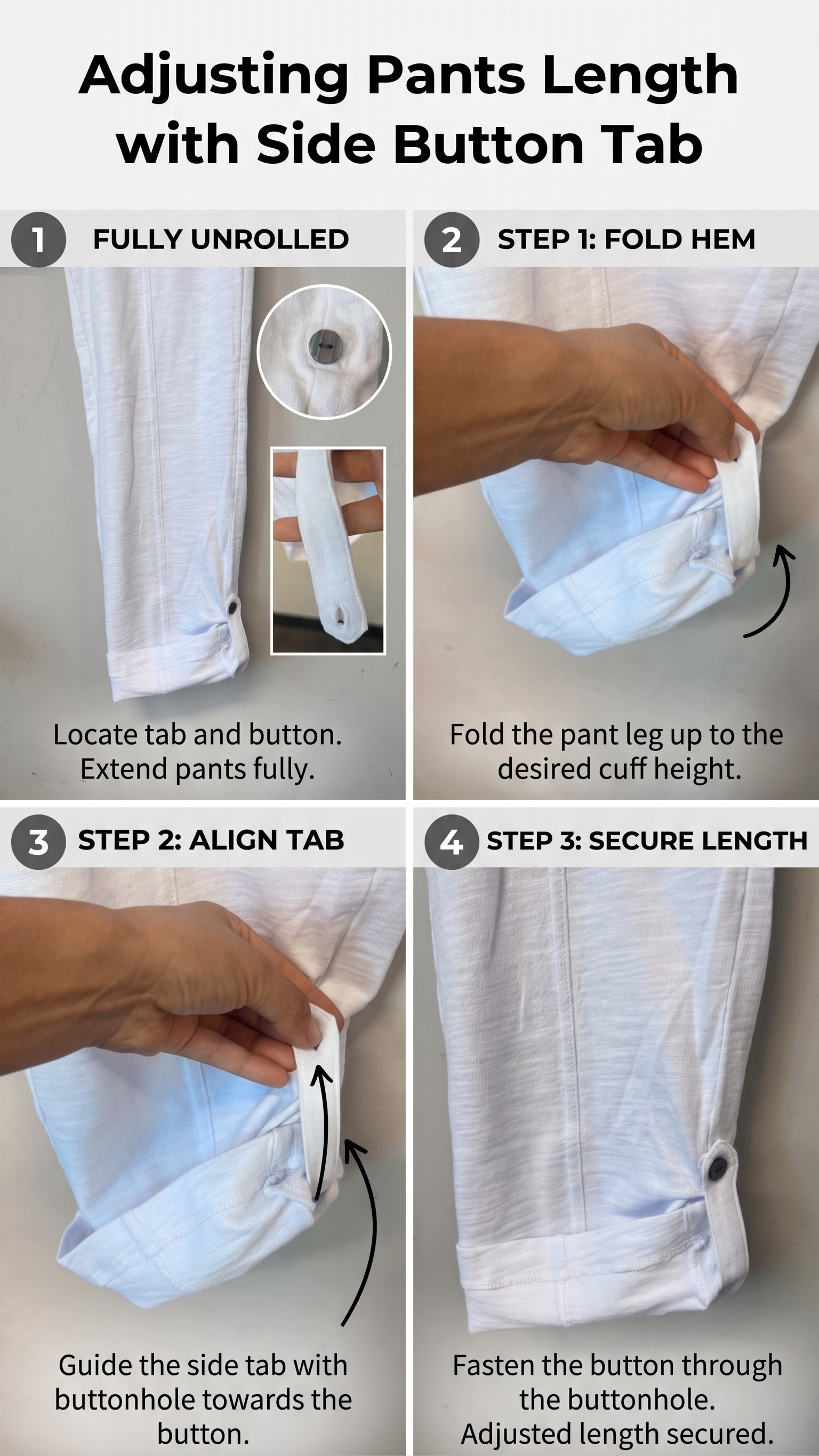 Adjusting Pants Length with Side Button Tab

1 FULLY UNROLLED

Locate tab and button. Extend pants fully.

2 STEP 1: FOLD HEM

Fold the pant leg up to the desired cuff height.

3 STEP 2: ALIGN TAB

Guide the side tab with buttonhole towards the button.

4 STEP 3: SECURE LENGTH

Fasten the button through the buttonhole. Adjusted length secured.